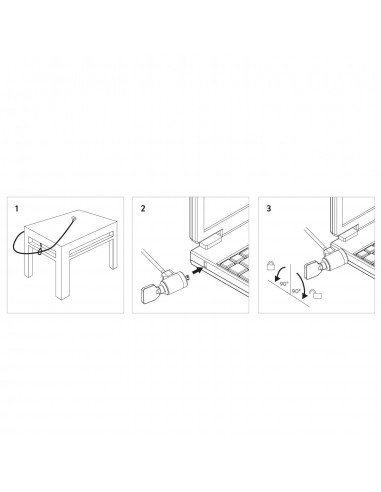 1

2

3

90°

90°