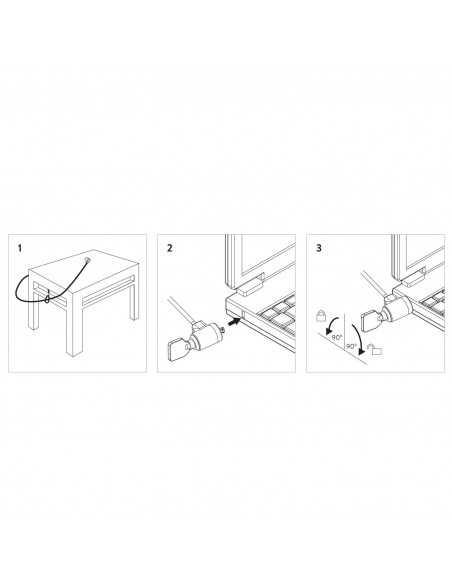 1

2

3

90°

90°